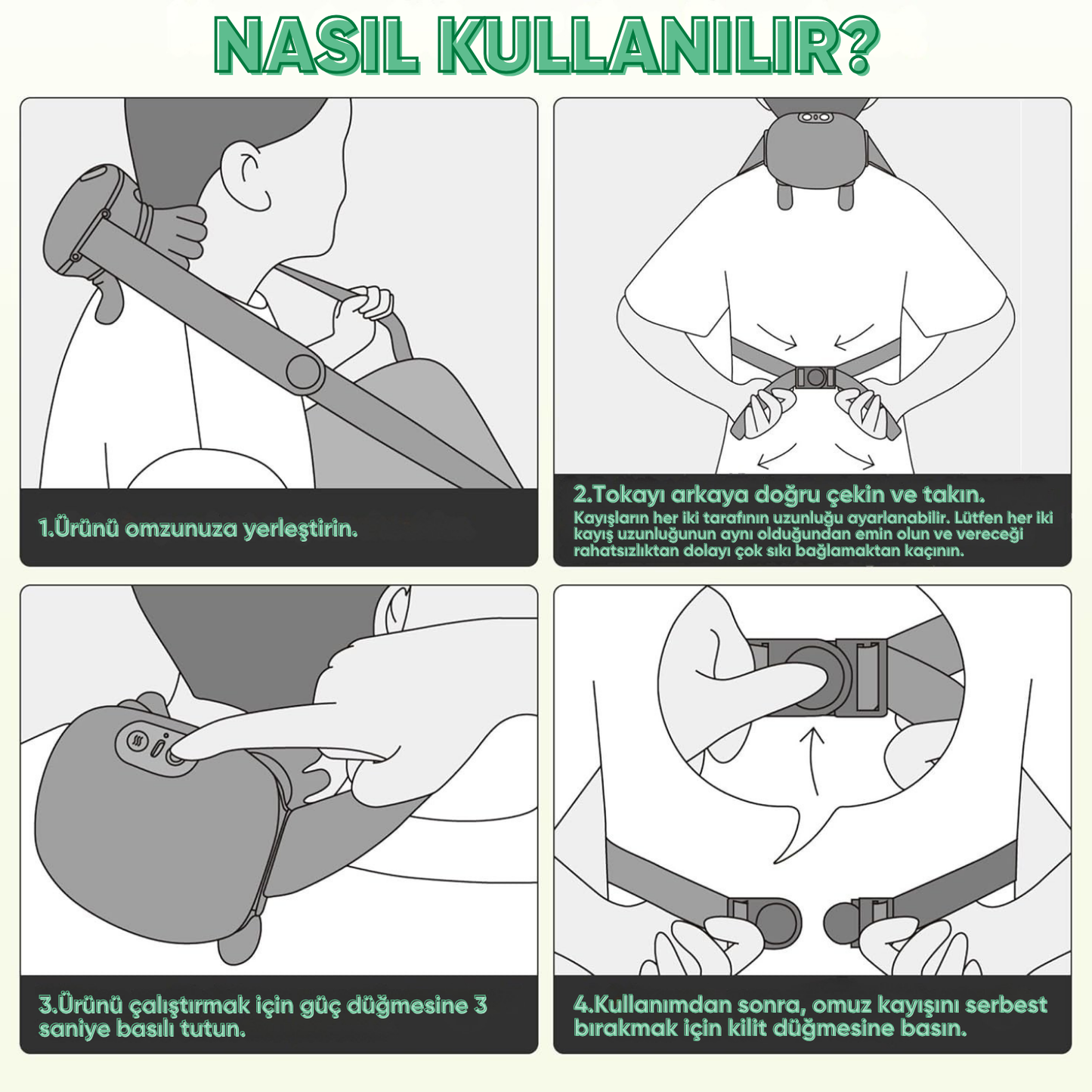 NASIL KULLANILIR?

1.Ürünü omzunuza yerleştirin.

2.Tokayı arkaya doğru çekin ve takın.
Kayışların her iki tarafının uzunluğu ayarlanabilir. Lütfen her iki kayış uzunluğunun aynı olduğundan emin olun ve vereceği rahatsızlıktan dolayı çok sıkı bağlamaktan kaçının.

3.Ürünü çalıştırmak için güç düğmesine 3 saniye basılı tutun.

4.Kullanımdan sonra, omuz kayışını serbest bırakmak için kilit düğmesine basın.